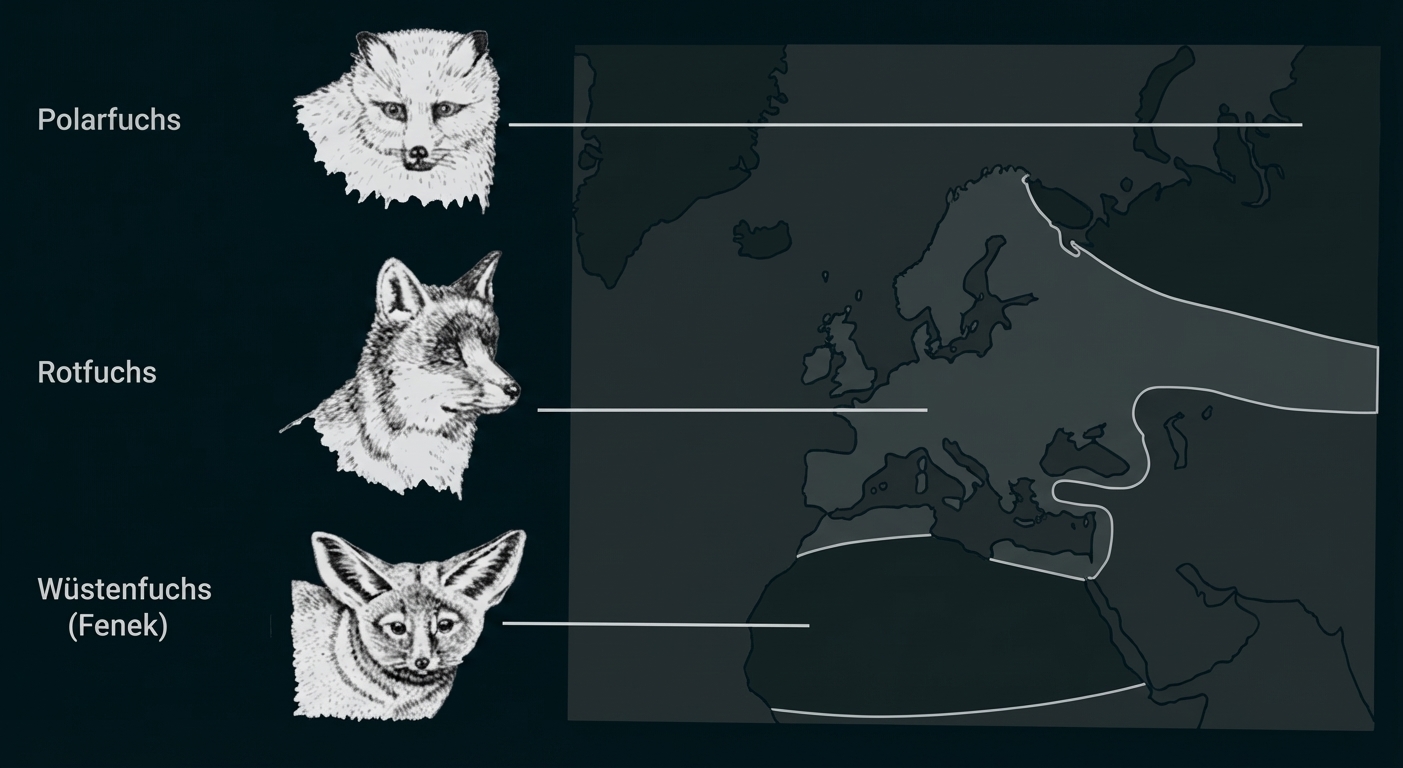 Polarfuchs

Rotfuchs

Wüstenfuchs
(Fenek)